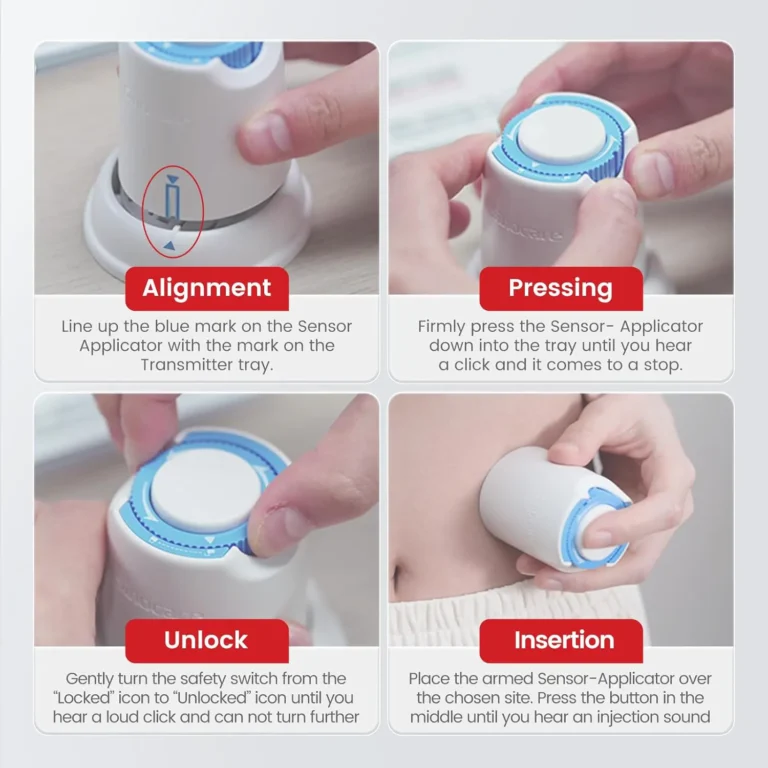 Alignment

Line up the blue mark on the Sensor Applicator with the mark on the Transmitter tray.

Pressing

Firmly press the Sensor- Applicator down into the tray until you hear a click and it comes to a stop.

Unlock

Gently turn the safety switch from the "Locked" icon to "Unlocked" icon until you hear a loud click and can not turn further

Insertion

Place the armed Sensor-Applicator over the chosen site. Press the button in the middle until you hear an injection sound